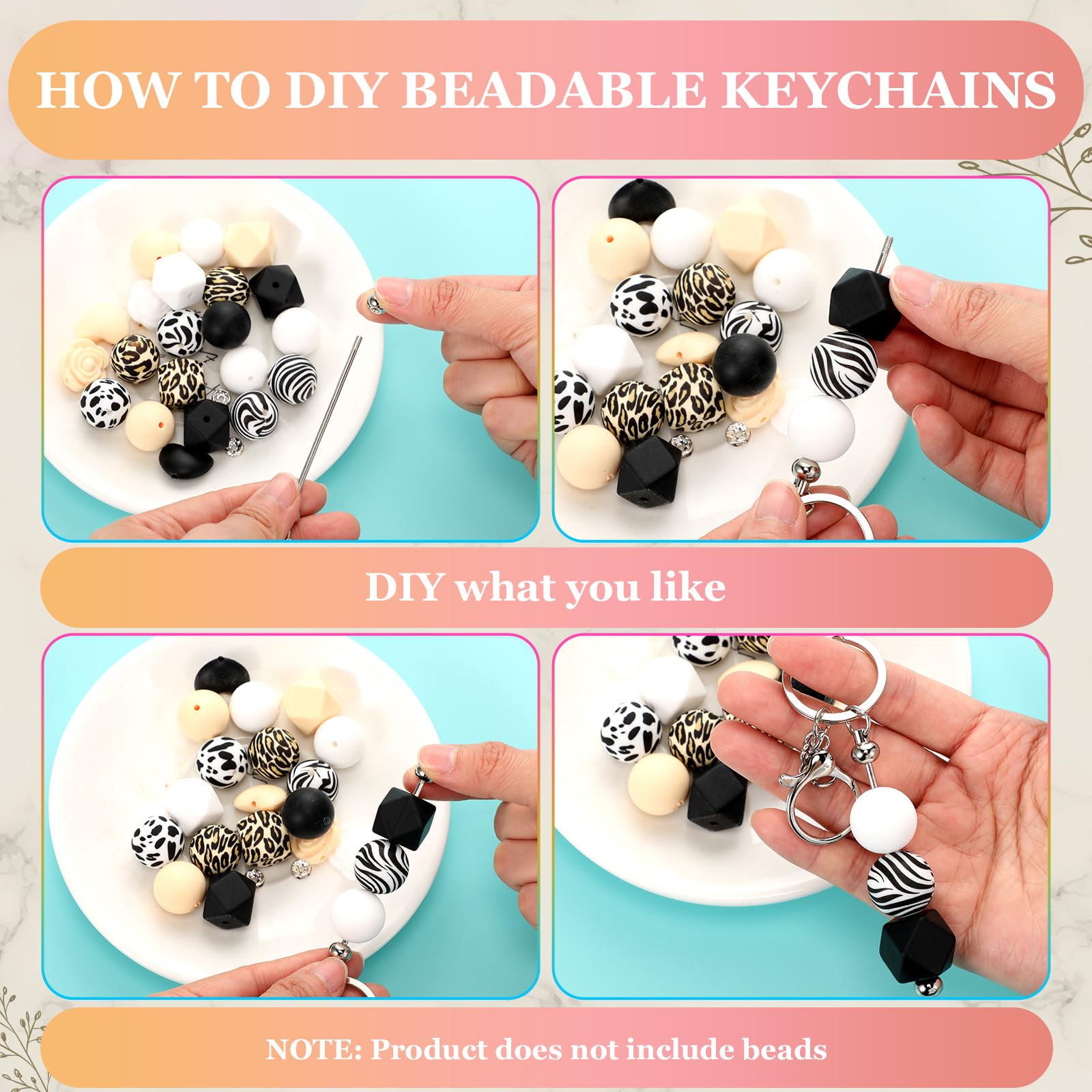 HOW TO DIY BEADABLE KEYCHAINS

DIY what you like

NOTE: Product does not include beads